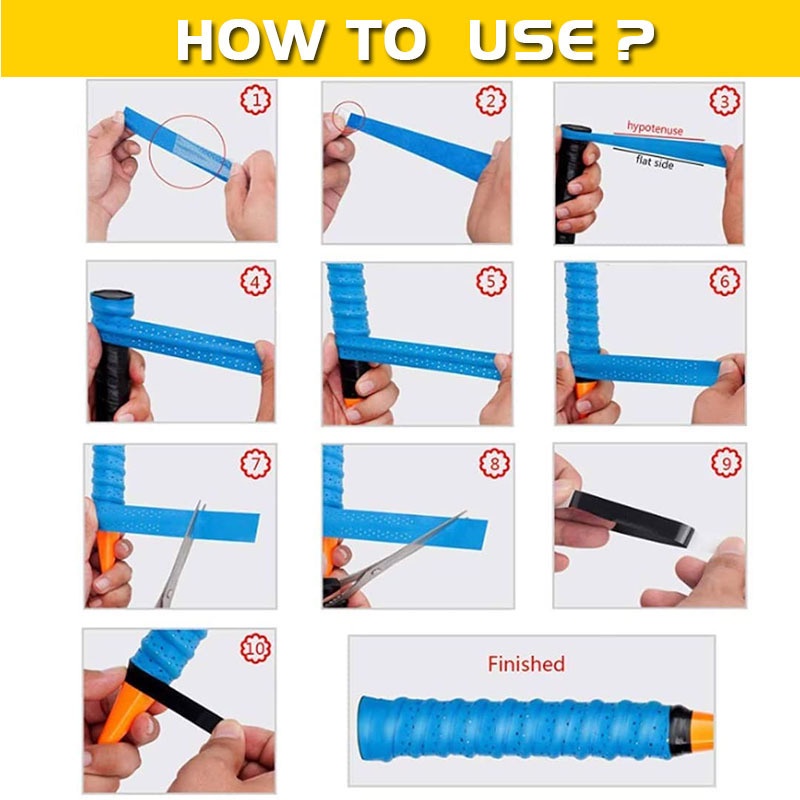 HOW TO USE ?

1

2

3

hypotenuse

flat side

4

5

6

7

8

9

10

Finished