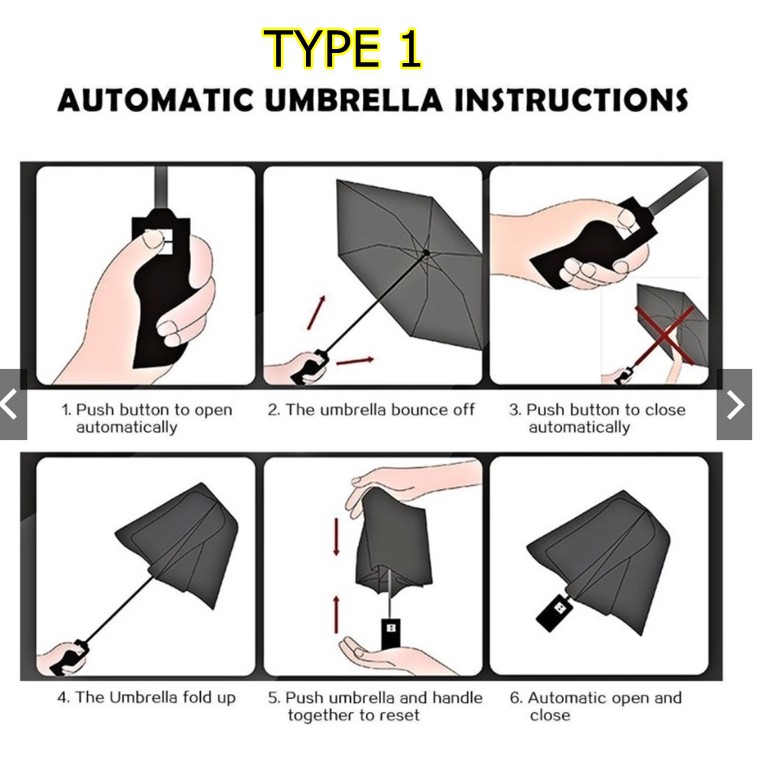 TYPE 1

AUTOMATIC UMBRELLA INSTRUCTIONS

1. Push button to open automatically

2. The umbrella bounce off

3. Push button to close automatically

4. The Umbrella fold up

5. Push umbrella and handle together to reset

6. Automatic open and close