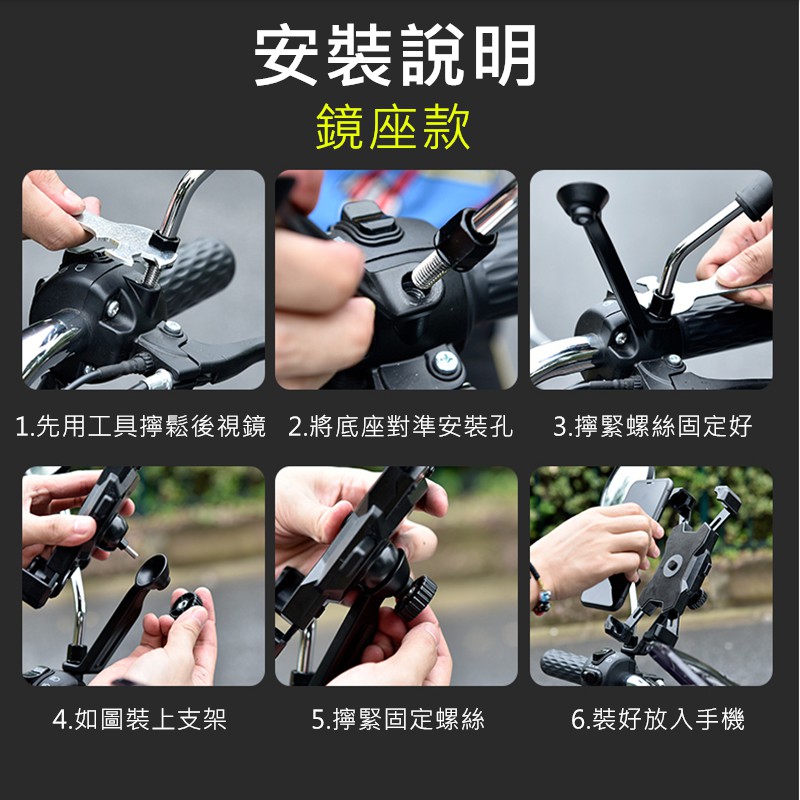 安裝說明
鏡座款

1.先用工具擰鬆後視鏡

2.將底座對準安裝孔

3.擰緊螺絲固定好

4.如圖裝上支架

5.擰緊固定螺絲

6.裝好放入手機