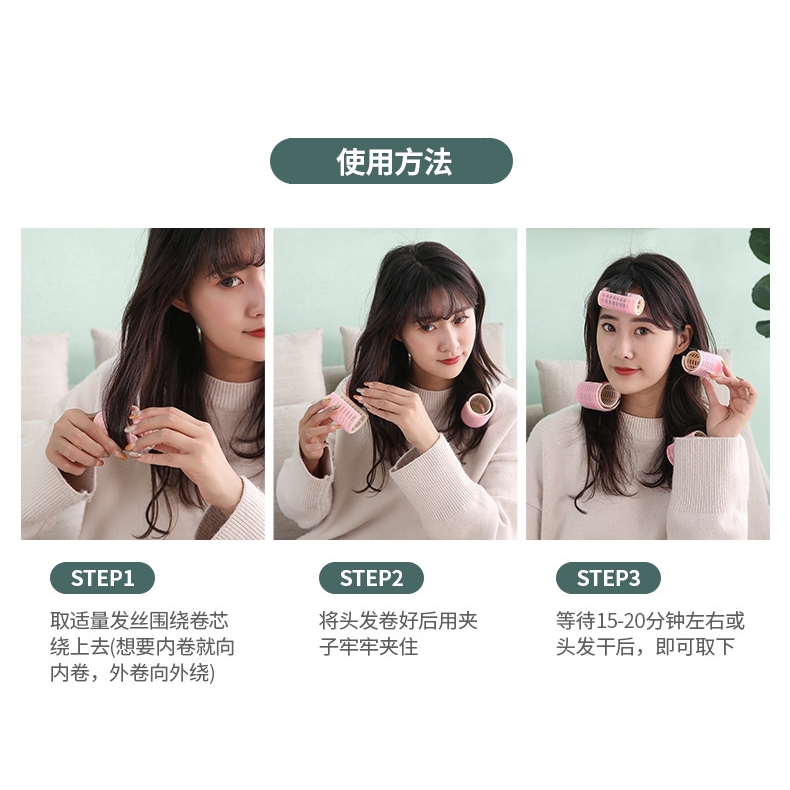 使用方法

STEP1

取适量发丝围绕卷芯绕上去(想要内卷就向内卷，外卷向外绕)

STEP2

将头发卷好后用夹子牢牢夹住

STEP3

等待15-20分钟左右或头发干后，即可取下