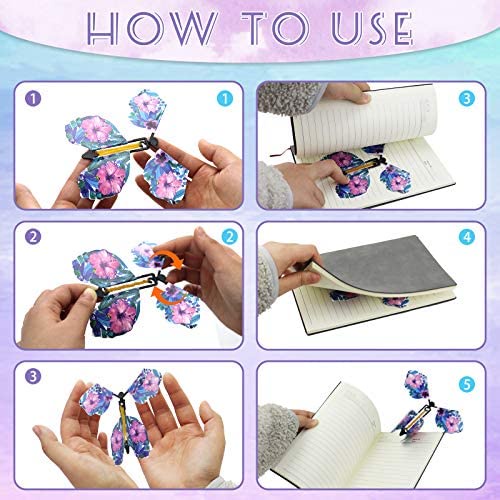 HOW TO USE

1 1

3

2 2

4

3

5