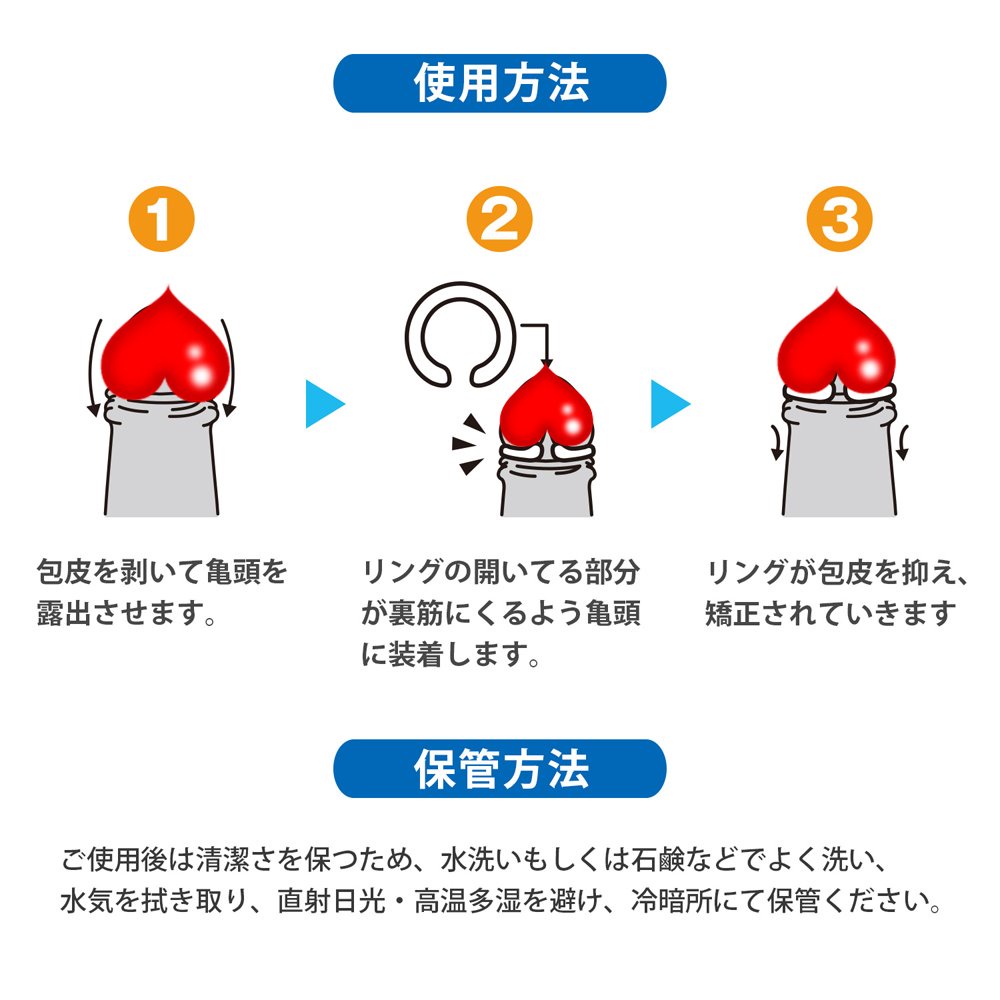 使用方法

1

包皮を剥いて亀頭を露出させます。

2

リングの開いてる部分が裏筋にくるよう亀頭に装着します。

3

リングが包皮を抑え、矯正されていきます

保管方法

ご使用後は清潔さを保つため、水洗いもしくは石鹸などでよく洗い、水気を拭き取り、直射日光・高温多湿を避け、冷暗所にて保管ください。