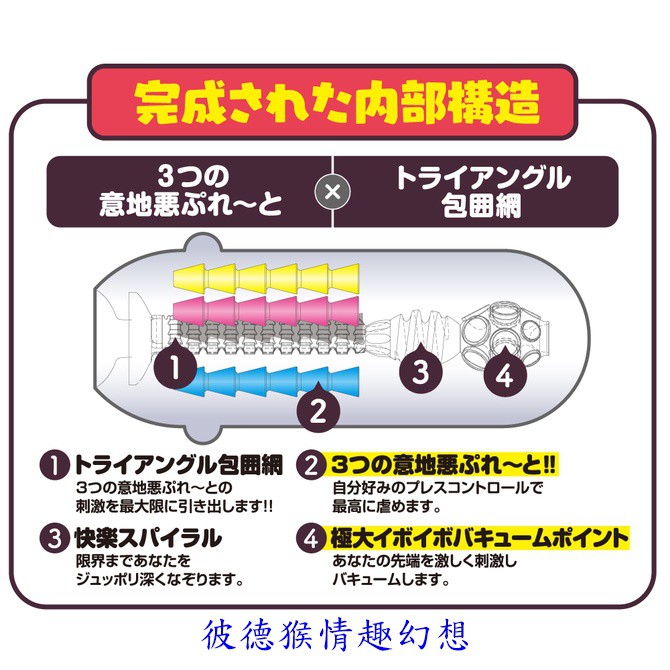 完成された内部構造

3つの意地悪ぷれ～と

×

トライアングル包囲網

1

2

3

4

1 トライアングル包囲網
3つの意地悪ぷれ～との刺激を最大限に引き出します!!

2 3つの意地悪ぷれ～と!!
自分好みのプレスコントロールで最高に虐めます。

3 快楽スパイラル
限界まであなたをジュッポリ深くなぞります。

4 極大イボイボバキュームポイント
あなたの先端を激しく刺激しバキュームします。

彼德猴情趣幻想