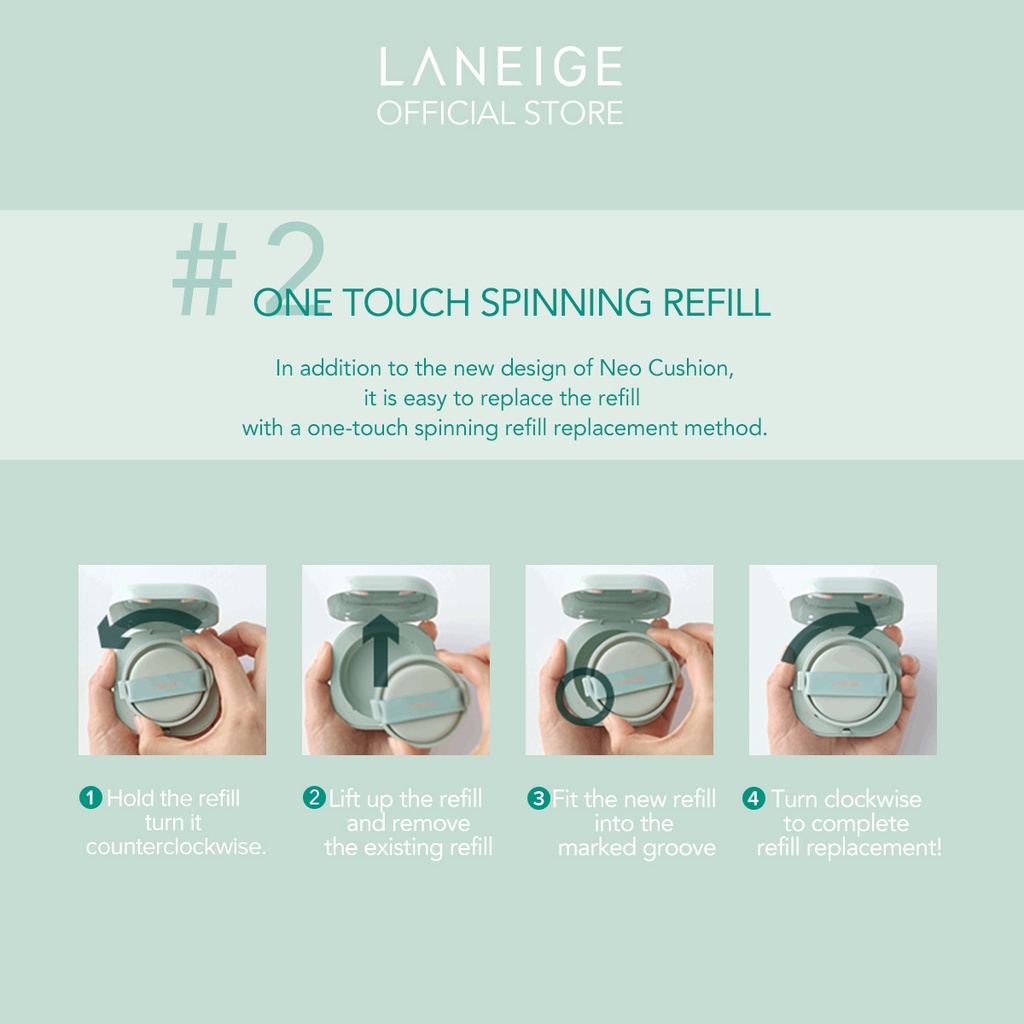 LANEIGE
OFFICIAL STORE

#2
ONE TOUCH SPINNING REFILL

In addition to the new design of Neo Cushion, it is easy to replace the refill with a one-touch spinning refill replacement method.

1 Hold the refill turn it counterclockwise.

2 Lift up the refill and remove the existing refill

3 Fit the new refill into the marked groove

4 Turn clockwise to complete refill replacement!