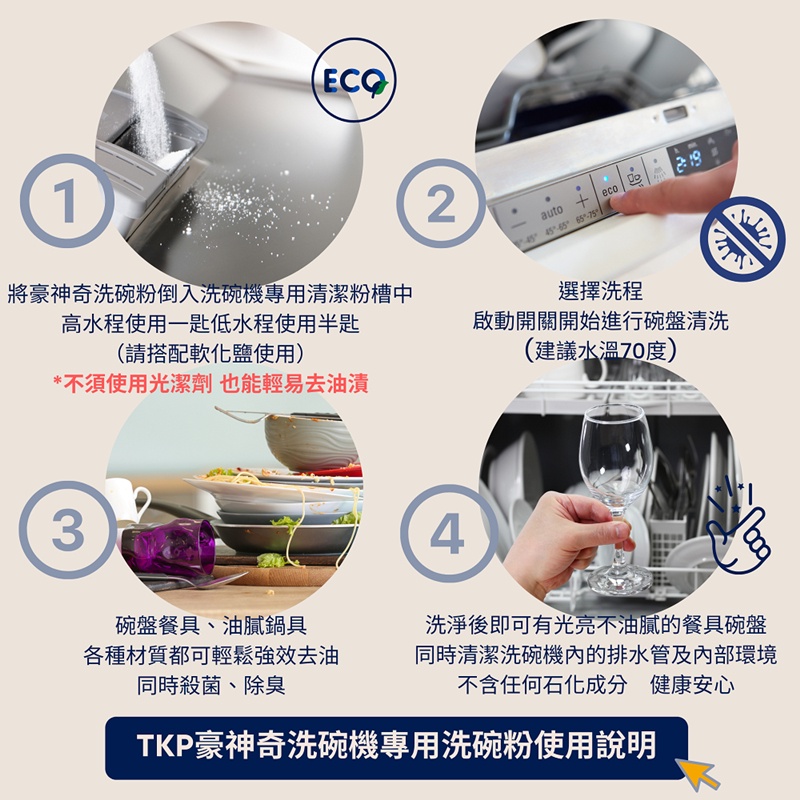 ECO

1

將豪神奇洗碗粉倒入洗碗機專用清潔粉槽中
高水程使用一匙低水程使用半匙
(請搭配軟化鹽使用)
*不須使用光潔劑 也能輕易去油漬

2

auto
eco
45°-65°
65°-75°
2:19

選擇洗程
啟動開關開始進行碗盤清洗
(建議水溫70度)

3

碗盤餐具、油膩鍋具
各種材質都可輕鬆強效去油
同時殺菌、除臭

4

洗淨後即可有光亮不油膩的餐具碗盤
同時清潔洗碗機內的排水管及內部環境
不含任何石化成分 健康安心

TKP豪神奇洗碗機專用洗碗粉使用說明